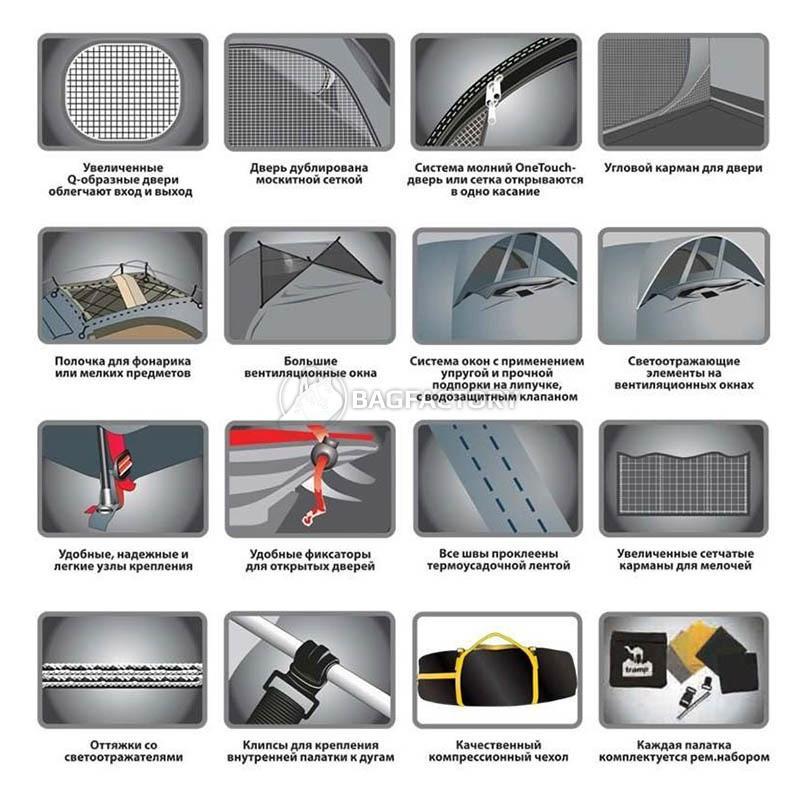 Увеличенные Q-образные двери облегчают вход и выход

Дверь дублирована москитной сеткой

Система молний OneTouch-дверь или сетка открываются в одно касание

Угловой карман для двери

Полочка для фонарика или мелких предметов

Большие вентиляционные окна

Система окон с применением упругой и прочной подпорки на липучке, с водозащитным клапаном

Светоотражающие элементы на вентиляционных окнах

BAGFACTORY

Удобные, надежные и легкие узлы крепления

Удобные фиксаторы для открытых дверей

Все швы проклеены термоусадочной лентой

Увеличенные сетчатые карманы для мелочей

Оттяжки со светоотражателями

Клипсы для крепления внутренней палатки к дугам

Качественный компрессионный чехол

tramp

Каждая палатка комплектуется рем.набором